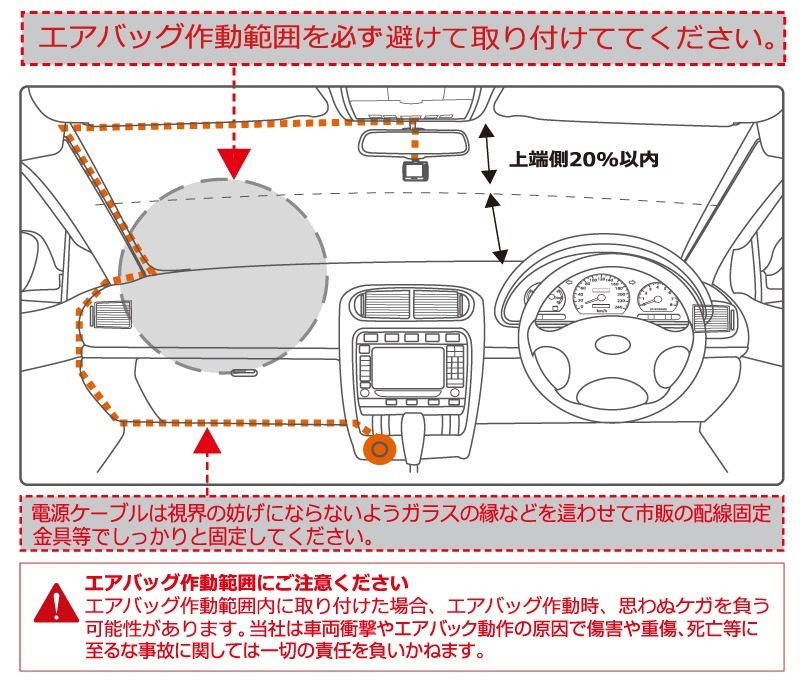 エアバッグ作動範囲を必ず避けて取り付けててください。

上端側20%以内

電源ケーブルは視界の妨げにならないようガラスの縁などを這わせて市販の配線固定金具等でしっかりと固定してください。

エアバッグ作動範囲にご注意ください
エアバッグ作動範囲内に取り付けた場合、エアバッグ作動時、思わぬケガを負う可能性があります。当社は車両衝撃やエアバック動作の原因で傷害や重傷、死亡等に至るな事故に関しては一切の責任を負いかねます。